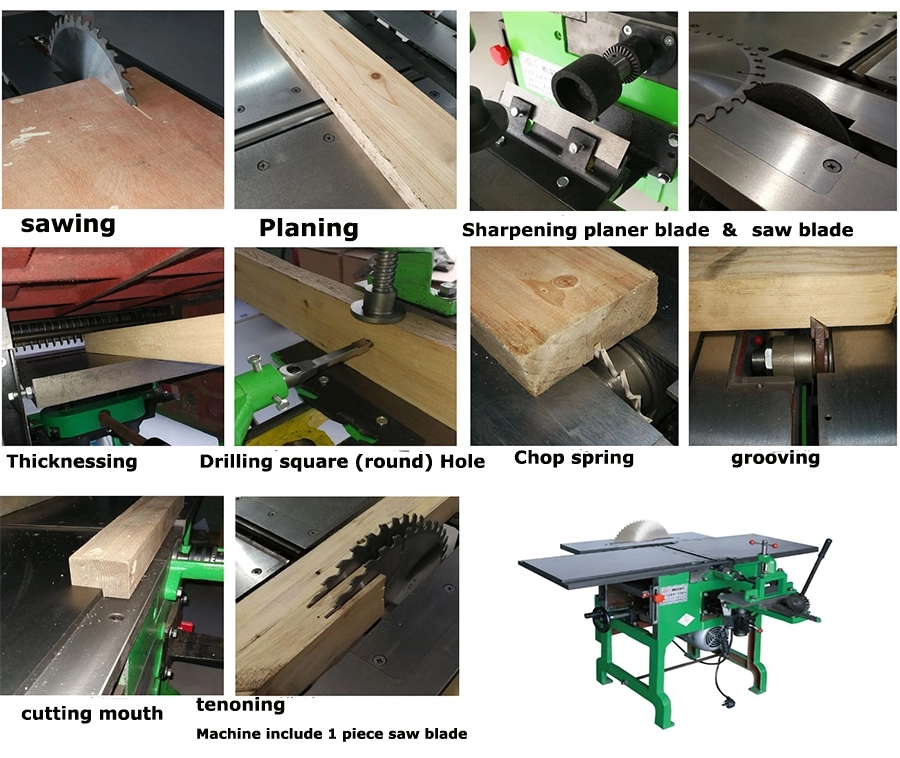 sawing

Planing

Sharpening planer blade & saw blade

Thicknessing

Drilling square (round) Hole

Chop spring

grooving

cutting mouth

tenoning

Machine include 1 piece saw blade